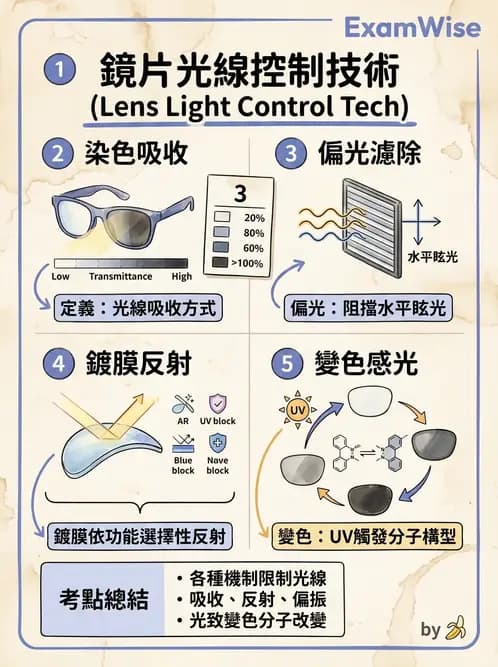 ExamWise

1 鏡片光線控制技術
(Lens Light Control Tech)

2 染色吸收

3
20%
80%
60%
>100%

Low Transmittance High

定義：光線吸收方式

3 偏光濾除

水平眩光

偏光：阻擋水平眩光

4 鍍膜反射

AR
UV block
Blue block
Nave block

鍍膜依功能選擇性反射

5 變色感光

UV

變色：UV觸發分子構型

考點總結
• 各種機制限制光線
• 吸收、反射、偏振
• 光致變色分子改變

by