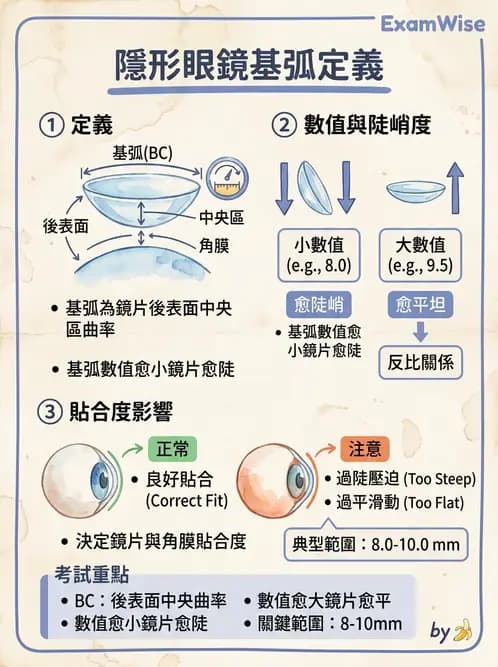 ExamWise

隱形眼鏡基弧定義

① 定義

基弧(BC)

後表面

中央區

角膜

• 基弧為鏡片後表面中央區曲率

• 基弧數值愈小鏡片愈陡

② 數值與陡峭度

小數值 (e.g., 8.0)

愈陡峭

• 基弧數值愈小鏡片愈陡

大數值 (e.g., 9.5)

愈平坦

反比關係

③ 貼合度影響

正常

• 良好貼合 (Correct Fit)

• 決定鏡片與角膜貼合度

注意

• 過陡壓迫 (Too Steep)

• 過平滑動 (Too Flat)

典型範圍：8.0-10.0 mm

考試重點

• BC：後表面中央曲率

• 數值愈小鏡片愈陡

• 數值愈大鏡片愈平

• 關鍵範圍：8-10mm

by