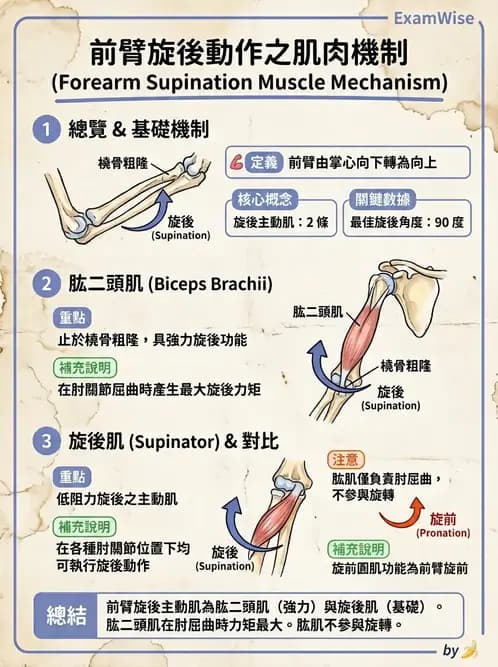 ExamWise

前臂旋後動作之肌肉機制
(Forearm Supination Muscle Mechanism)

1 總覽 & 基礎機制

橈骨粗隆
旋後
(Supination)

定義 前臂由掌心向下轉為向上

核心概念
旋後主動肌：2 條

關鍵數據
最佳旋後角度：90 度

2 肱二頭肌 (Biceps Brachii)

重點
止於橈骨粗隆，具強力旋後功能

補充說明
在肘關節屈曲時產生最大旋後力矩

肱二頭肌
橈骨粗隆
旋後
(Supination)

3 旋後肌 (Supinator) & 對比

重點
低阻力旋後之主動肌

補充說明
在各種肘關節位置下均可執行旋後動作

旋後
(Supination)

注意
肱肌僅負責肘屈曲，不參與旋轉

旋前
(Pronation)

補充說明
旋前圓肌功能為前臂旋前

總結
前臂旋後主動肌為肱二頭肌（強力）與旋後肌（基礎）。肱二頭肌在肘屈曲時力矩最大。肱肌不參與旋轉。

by