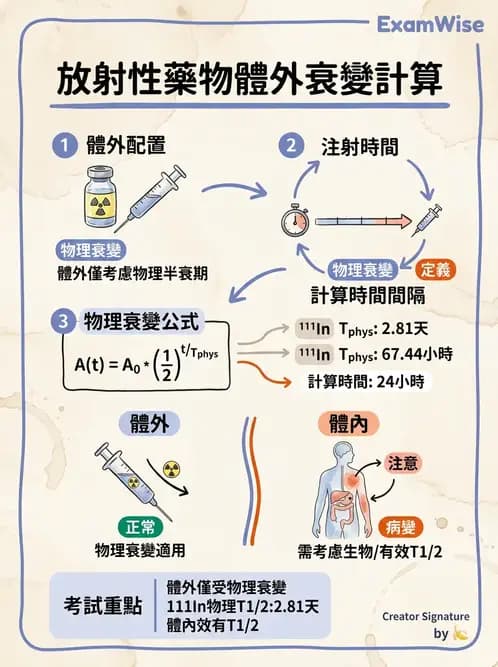 ExamWise

放射性藥物體外衰變計算

1 體外配置

物理衰變
體外僅考慮物理半衰期

2 注射時間

物理衰變 定義
計算時間間隔

3 物理衰變公式

$A(t) = A_0 * \left(\frac{1}{2}\right)^{t/T_{phys}}$

$^{111}In$ $T_{phys}$: 2.81天
$^{111}In$ $T_{phys}$: 67.44小時
計算時間: 24小時

體外

正常
物理衰變適用

體內

注意
病變
需考慮生物/有效T1/2

考試重點
體外僅受物理衰變
111In物理T1/2:2.81天
體內效有T1/2

Creator Signature
by