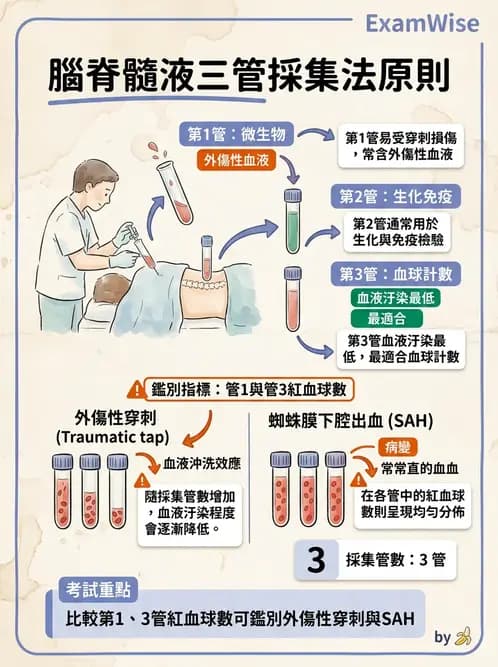 ExamWise

腦脊髓液三管採集法原則

第1管：微生物

外傷性血液

第1管易受穿刺損傷，常含外傷性血液

第2管：生化免疫

第2管通常用於生化與免疫檢驗

第3管：血球計數

血液汙染最低

最適合

第3管血液汙染最低，最適合血球計數

鑑別指標：管1與管3紅血球數

外傷性穿刺 (Traumatic tap)

血液沖洗效應

隨採集管數增加，血液汙染程度會逐漸降低。

蜘蛛膜下腔出血 (SAH)

病變

常常直的血血

在各管中的紅血球數則呈現均勻分佈

3 採集管數：3 管

考試重點

比較第1、3管紅血球數可鑑別外傷性穿刺與SAH

by