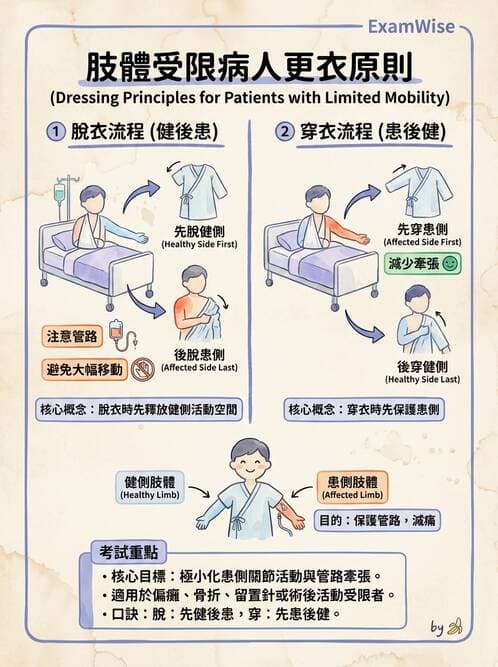 ExamWise

肢體受限病人更衣原則
(Dressing Principles for Patients with Limited Mobility)

1 脫衣流程 (健後患)

先脫健側
(Healthy Side First)

後脫患側
(Affected Side Last)

注意管路

避免大幅移動

核心概念：脫衣時先釋放健側活動空間

2 穿衣流程 (患後健)

先穿患側
(Affected Side First)

減少牽張

後穿健側
(Healthy Side Last)

核心概念：穿衣時先保護患側

健側肢體
(Healthy Limb)

患側肢體
(Affected Limb)

目的：保護管路，減痛

考試重點
• 核心目標：極小化患側關節活動與管路牽張。
• 適用於偏癱、骨折、留置針或術後活動受限者。
• 口訣：脫：先健後患，穿：先患後健。

by