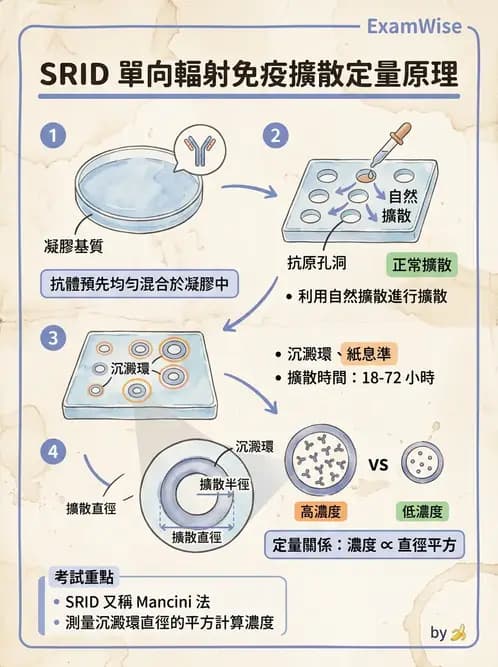 ExamWise

SRID 單向輻射免疫擴散定量原理

1

凝膠基質

抗體預先均勻混合於凝膠中

2

自然擴散

抗原孔洞

正常擴散

• 利用自然擴散進行擴散

3

沉澱環

• 沉澱環、紙息準
• 擴散時間：18-72 小時

4

沉澱環

擴散半徑

擴散直徑

擴散直徑

VS

高濃度

低濃度

定量關係：濃度 ∝ 直徑平方

考試重點

• SRID 又稱 Mancini 法
• 測量沉澱環直徑的平方計算濃度

by