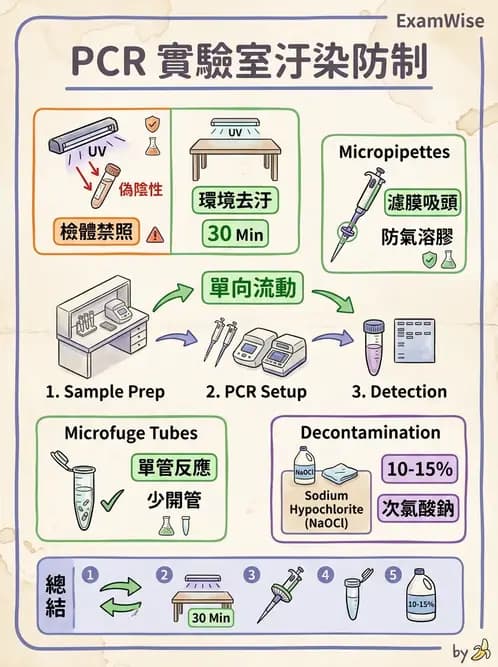 ExamWise

PCR 實驗室汙染防制

UV

偽陰性

檢體禁照

UV

環境去汙

30 Min

Micropipettes

濾膜吸頭

防氣溶膠

單向流動

1. Sample Prep

2. PCR Setup

3. Detection

Microfuge Tubes

單管反應

少開管

Decontamination

NaOCl

Sodium Hypochlorite (NaOCl)

10-15%

次氯酸鈉

總結

1

2

30 Min

3

4

5

10-15%

by