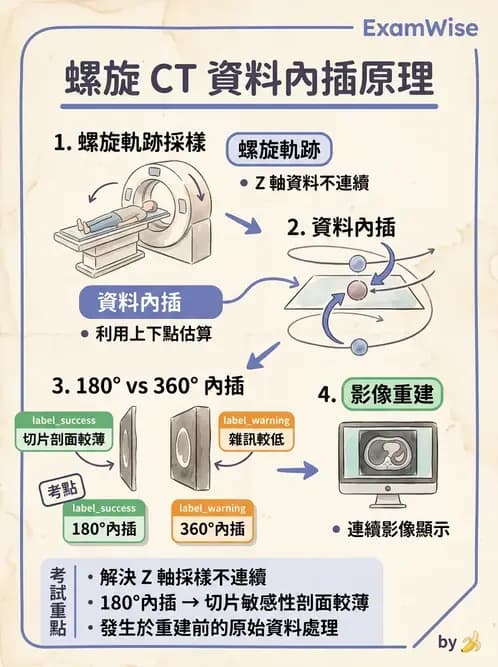 ExamWise

螺旋 CT 資料內插原理

1. 螺旋軌跡採樣

螺旋軌跡
• Z 軸資料不連續

2. 資料內插

資料內插
• 利用上下點估算

3. 180° vs 360° 內插

label_success
切片剖面較薄

label_warning
雜訊較低

考點

label_success
180°內插

label_warning
360°內插

4. 影像重建

• 連續影像顯示

考試重點
• 解決 Z 軸採樣不連續
• 180°內插 → 切片敏感性剖面較薄
• 發生於重建前的原始資料處理

by