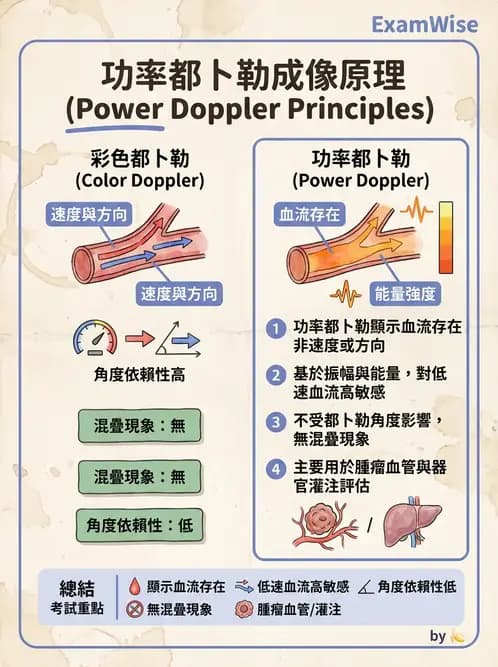 ExamWise

功率都卜勒成像原理
(Power Doppler Principles)

彩色都卜勒
(Color Doppler)

速度與方向

速度與方向

角度依賴性高

混疊現象：無

混疊現象：無

角度依賴性：低

功率都卜勒
(Power Doppler)

血流存在

能量強度

1 功率都卜勒顯示血流存在非速度或方向

2 基於振幅與能量，對低速血流高敏感

3 不受都卜勒角度影響，無混疊現象

4 主要用於腫瘤血管與器官灌注評估

/

總結
考試重點

顯示血流存在
低速血流高敏感
角度依賴性低
無混疊現象
腫瘤血管/灌注

by