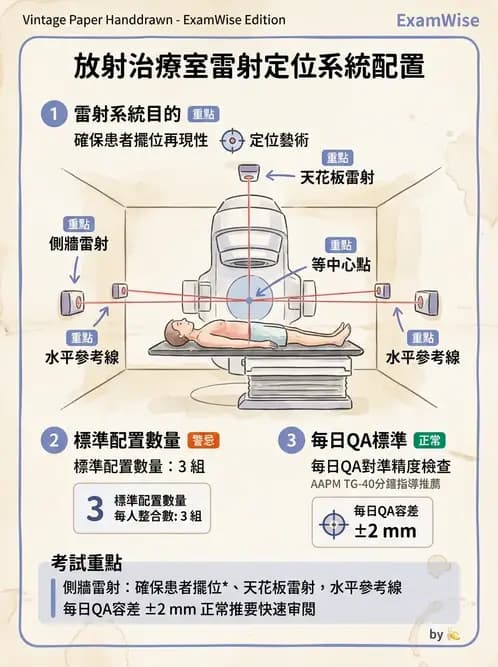 Vintage Paper Handdrawn - ExamWise Edition

ExamWise

放射治療室雷射定位系統配置

1 雷射系統目的 重點

確保患者擺位再現性 定位藝術

重點

天花板雷射

重點

側牆雷射

重點

等中心點

重點

水平參考線

重點

水平參考線

2 標準配置數量 警忌

標準配置數量：3 組

3 標準配置數量 每人整合數: 3 組

3 每日QA標準 正常

每日QA對準精度檢查

AAPM TG-40分鐘指導推薦

每日QA容差 ±2 mm

考試重點

側牆雷射：確保患者擺位*、天花板雷射，水平參考線

每日QA容差 ±2 mm 正常推要快速審閱

by