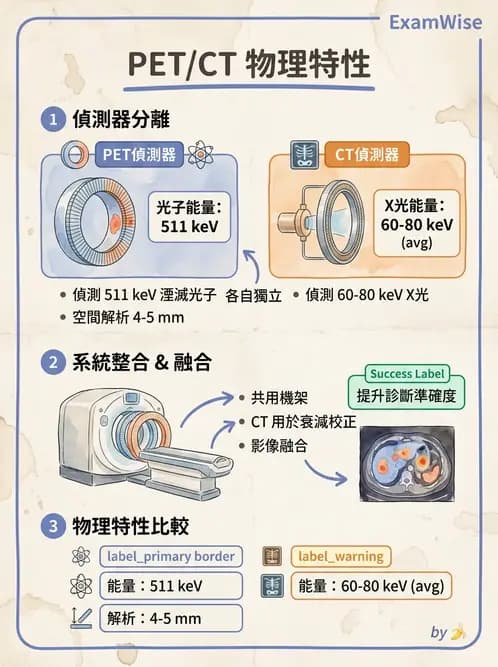 ExamWise

PET/CT 物理特性

1 偵測器分離

PET偵測器

光子能量：
511 keV

CT偵測器

X光能量：
60-80 keV
(avg)

• 偵測 511 keV 湮滅光子
• 空間解析 4-5 mm

各自獨立

• 偵測 60-80 keV X光

2 系統整合 & 融合

• 共用機架
• CT 用於衰減校正
• 影像融合

Success Label
提升診斷準確度

3 物理特性比較

label_primary border
能量：511 keV
解析：4-5 mm

label_warning
能量：60-80 keV (avg)

by