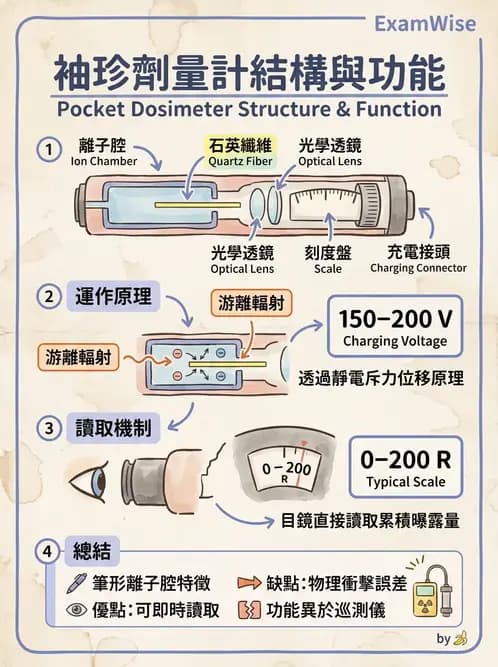 ExamWise

袖珍劑量計結構與功能

Pocket Dosimeter Structure & Function

1

離子腔
Ion Chamber

石英纖維
Quartz Fiber

光學透鏡
Optical Lens

光學透鏡
Optical Lens

刻度盤
Scale

充電接頭
Charging Connector

2 運作原理

游離輻射

游離輻射

150–200 V
Charging Voltage

透過靜電斥力位移原理

3 讀取機制

0 – 200
R

0–200 R
Typical Scale

目鏡直接讀取累積曝露量

4 總結

筆形離子腔特徵

缺點：物理衝擊誤差

優點：可即時讀取

功能異於巡測儀

by