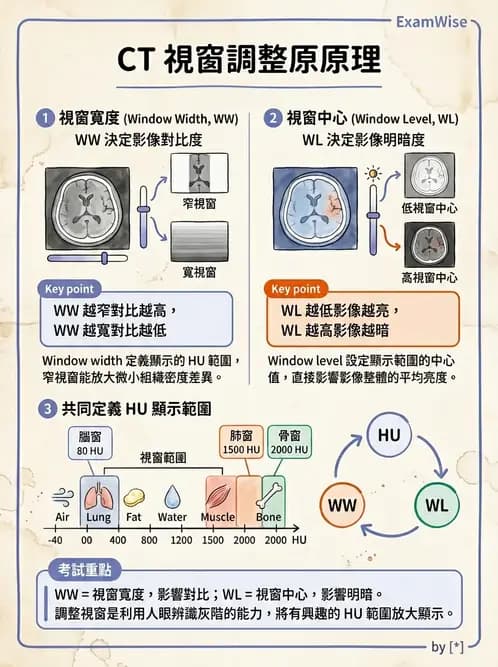 ExamWise

CT 視窗調整原原理

1 視窗寬度 (Window Width, WW)

WW 決定影像對比度

窄視窗

寬視窗

Key point

WW 越窄對比越高，
WW 越寬對比越低

Window width 定義顯示的 HU 範圍，窄視窗能放大微小組織密度差異。

2 視窗中心 (Window Level, WL)

WL 決定影像明暗度

低視窗中心

高視窗中心

Key point

WL 越低影像越亮，
WL 越高影像越暗

Window level 設定顯示範圍的中心值，直接影響影像整體的平均亮度。

3 共同定義 HU 顯示範圍

腦窗
80 HU

視窗範圍

肺窗
1500 HU

骨窗
2000 HU

Air Lung Fat Water Muscle Bone

-40 00 400 800 1200 1500 2000 2000 HU

HU

WW

WL

考試重點

WW = 視窗寬度，影響對比；WL = 視窗中心，影響明暗。
調整視窗是利用人眼辨識灰階的能力，將有興趣的 HU 範圍放大顯示。

by [*]