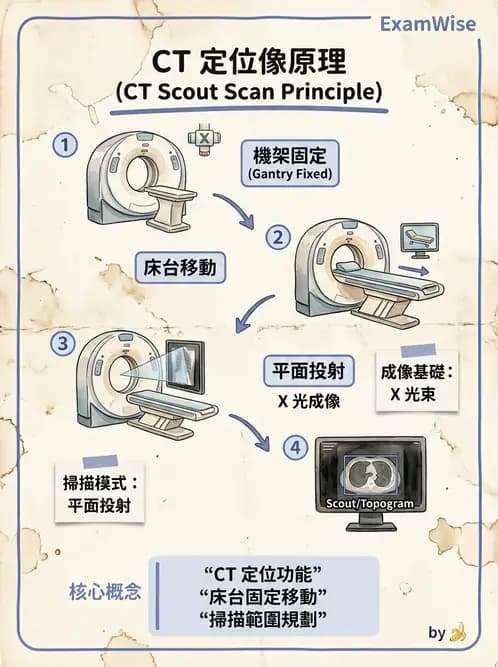 ExamWise

CT 定位像原理
(CT Scout Scan Principle)

1

X

機架固定
(Gantry Fixed)

2

床台移動

3

平面投射
X 光成像

成像基礎：
X 光束

4

掃描模式：
平面投射

Scout/Topogram

核心概念

“CT 定位功能”
“床台固定移動”
“掃描範圍規劃”

by