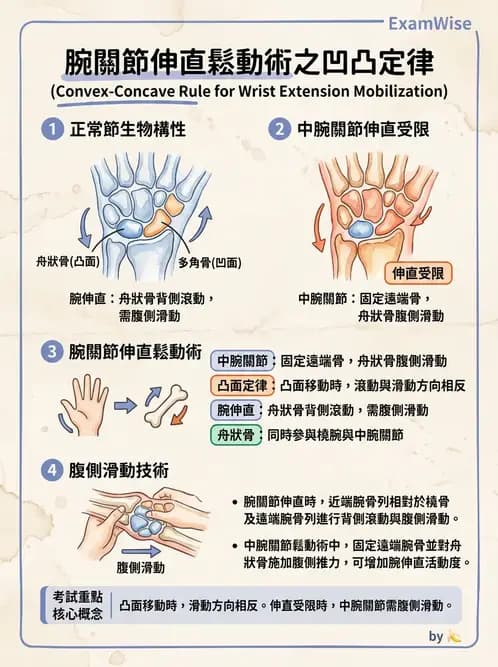 ExamWise

腕關節伸直鬆動術之凹凸定律

(Convex-Concave Rule for Wrist Extension Mobilization)

1 正常節生物構性

舟狀骨(凸面)
多角骨(凹面)

腕伸直：舟狀骨背側滾動，需腹側滑動

2 中腕關節伸直受限

伸直受限

中腕關節：固定遠端骨，舟狀骨腹側滑動

3 腕關節伸直鬆動術

中腕關節：固定遠端骨，舟狀骨腹側滑動
凸面定律：凸面移動時，滾動與滑動方向相反
腕伸直：舟狀骨背側滾動，需腹側滑動
舟狀骨：同時參與橈腕與中腕關節

4 腹側滑動技術

腹側滑動

• 腕關節伸直時，近端腕骨列相對於橈骨及遠端腕骨列進行背側滾動與腹側滑動。

• 中腕關節鬆動術中，固定遠端腕骨並對舟狀骨施加腹側推力，可增加腕伸直活動度。

考試重點 核心概念
凸面移動時，滑動方向相反。伸直受限時，中腕關節需腹側滑動。

by