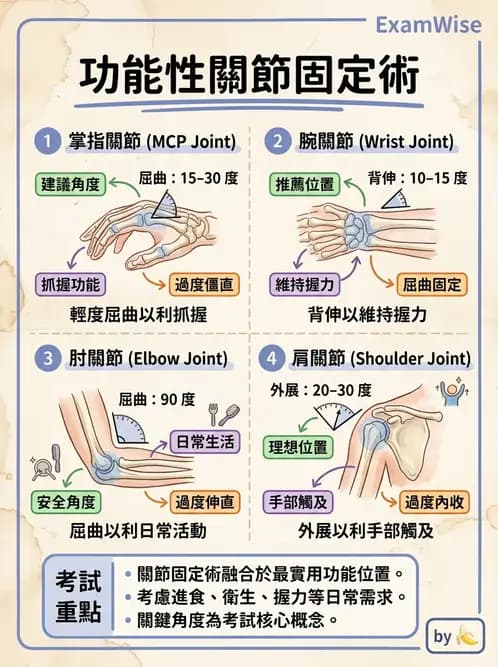 ExamWise

功能性關節固定術

1 掌指關節 (MCP Joint)

建議角度

屈曲：15–30 度

抓握功能

過度僵直

輕度屈曲以利抓握

2 腕關節 (Wrist Joint)

推薦位置

背伸：10–15 度

維持握力

屈曲固定

背伸以維持握力

3 肘關節 (Elbow Joint)

屈曲：90 度

日常生活

安全角度

過度伸直

屈曲以利日常活動

4 肩關節 (Shoulder Joint)

外展：20–30 度

理想位置

手部觸及

過度內收

外展以利手部觸及

考試重點

• 關節固定術融合於最實用功能位置。
• 考慮進食、衛生、握力等日常需求。
• 關鍵角度為考試核心概念。

by