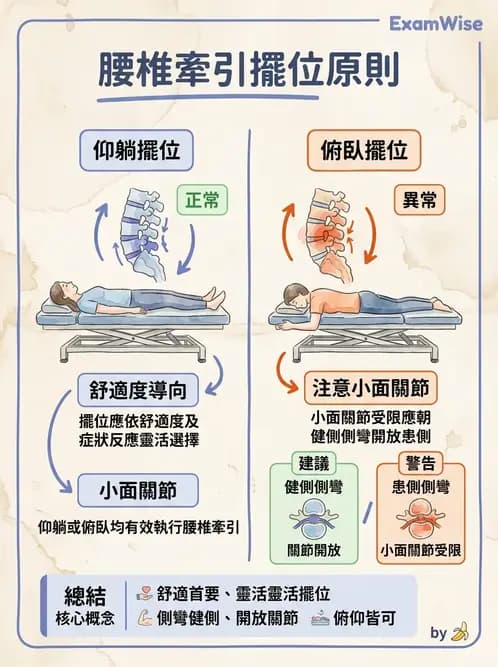 ExamWise

腰椎牽引擺位原則

仰躺擺位

正常

舒適度導向

擺位應依舒適度及症狀反應靈活選擇

小面關節

仰躺或俯臥均有效執行腰椎牽引

俯臥擺位

異常

注意小面關節

小面關節受限應朝健側側彎開放患側

建議
健側側彎
關節開放

警告
患側側彎
小面關節受限

總結
核心概念

舒適首要、靈活靈活擺位
側彎健側、開放關節
俯仰皆可

by