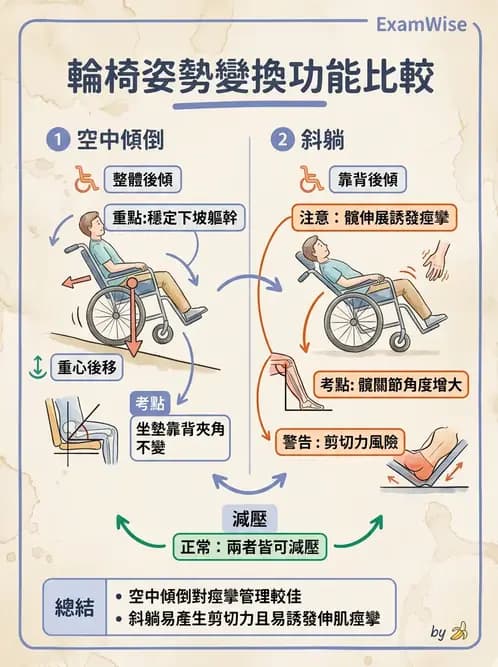 ExamWise

輪椅姿勢變換功能比較

1 空中傾倒

整體後傾

重點:穩定下坡軀幹

重心後移

考點

坐墊靠背夾角不變

2 斜躺

靠背後傾

注意：髖伸展誘發痙攣

考點: 髖關節角度增大

警告 : 剪切力風險

減壓

正常：兩者皆可減壓

總結

• 空中傾倒對痙攣管理較佳
• 斜躺易產生剪切力且易誘發伸肌痙攣

by