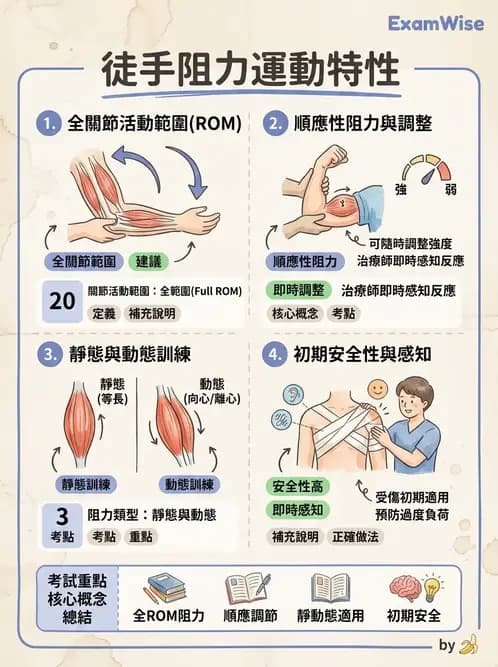 ExamWise

徒手阻力運動特性

1. 全關節活動範圍(ROM)

全關節範圍　建議

20　關節活動範圍：全範圍(Full ROM)
定義　補充說明

2. 順應性阻力與調整

強　弱

順應性阻力　可隨時調整強度
治療師即時感知反應

即時調整　治療師即時感知反應
核心概念　考點

3. 靜態與動態訓練

靜態
(等長)

動態
(向心/離心)

靜態訓練　動態訓練

3
考點　阻力類型：靜態與動態
考點　重點

4. 初期安全性與感知

安全性高
即時感知　受傷初期適用
預防過度負荷

補充說明　正確做法

考試重點
核心概念
總結

全ROM阻力　順應調節　靜動態適用　初期安全

by