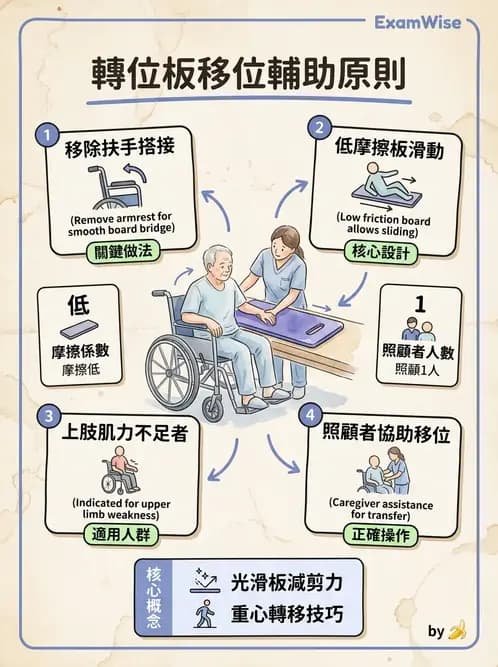 ExamWise

轉位板移位輔助原則

1
移除扶手搭接
(Remove armrest for smooth board bridge)
關鍵做法

2
低摩擦板滑動
(Low friction board allows sliding)
核心設計

低
摩擦係數
摩擦低

1
照顧者人數
照顧1人

3
上肢肌力不足者
(Indicated for upper limb weakness)
適用人群

4
照顧者協助移位
(Caregiver assistance for transfer)
正確操作

核心概念
光滑板減剪力
重心轉移技巧

by