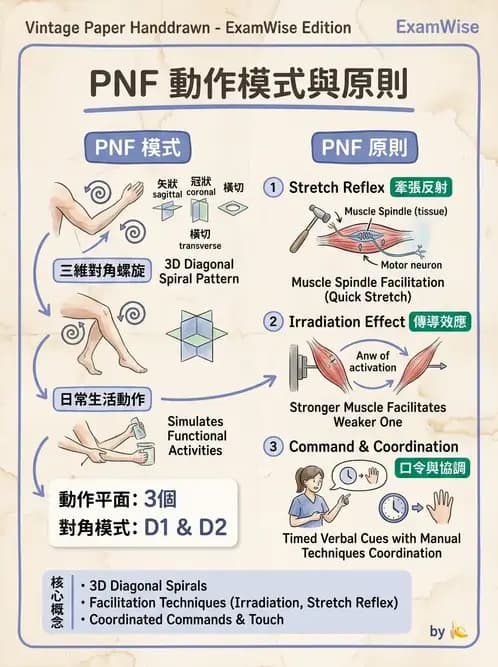 Vintage Paper Handdrawn - ExamWise Edition

ExamWise

PNF 動作模式與原則

PNF 模式

矢狀 sagittal

冠狀 coronal

橫切

橫切 transverse

三維對角螺旋

3D Diagonal Spiral Pattern

日常生活動作

Simulates Functional Activities

動作平面: 3個
對角模式: D1 & D2

PNF 原則

1 Stretch Reflex 牽張反射

Muscle Spindle (tissue)

Motor neuron

Muscle Spindle Facilitation (Quick Stretch)

2 Irradiation Effect 傳導效應

Anw of activation

Stronger Muscle Facilitates Weaker One

3 Command & Coordination

口令與協調

Timed Verbal Cues with Manual Techniques Coordination

核心概念
• 3D Diagonal Spirals
• Facilitation Techniques (Irradiation, Stretch Reflex)
• Coordinated Commands & Touch

by