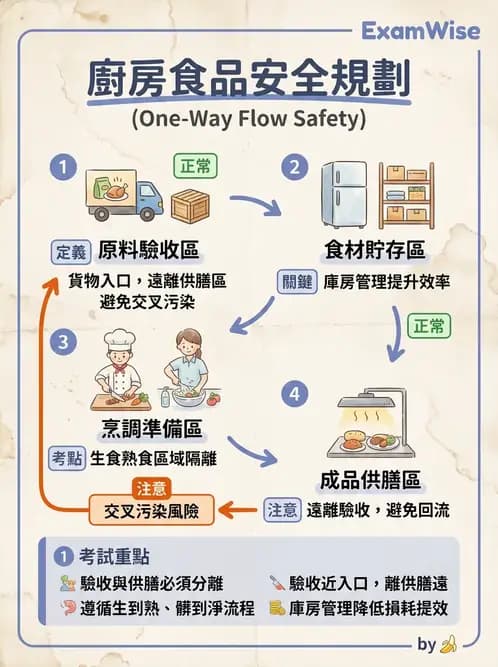 ExamWise

廚房食品安全規劃

(One-Way Flow Safety)

1

正常

定義 原料驗收區

貨物入口，遠離供膳區 避免交叉污染

2

食材貯存區

關鍵 庫房管理提升效率

正常

3

烹調準備區

考點 生食熟食區域隔離

4

成品供膳區

注意 遠離驗收，避免回流

注意

交叉污染風險

1 考試重點

驗收與供膳必須分離

驗收近入口，離供膳遠

遵循生到熟、髒到淨流程

庫房管理降低損耗提效

by