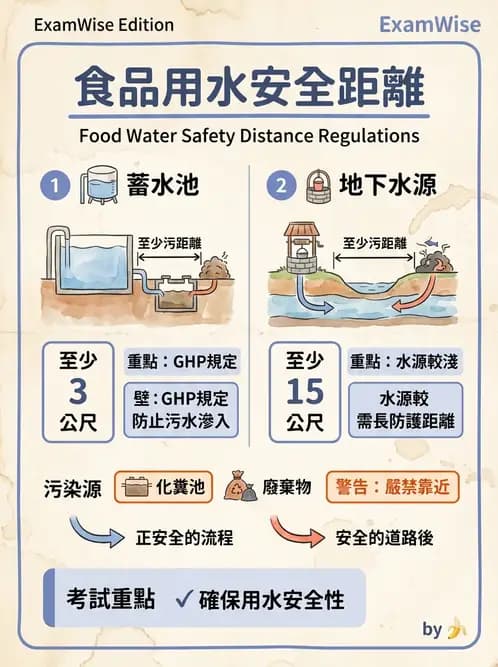 ExamWise Edition

ExamWise

食品用水安全距離

Food Water Safety Distance Regulations

1 蓄水池

至少污距離

至少
3
公尺

重點：GHP規定

壁：GHP規定
防止污水滲入

2 地下水源

至少污距離

至少
15
公尺

重點：水源較淺

水源較
需長防護距離

污染源 化糞池 廢棄物 警告：嚴禁靠近

正安全的流程

安全的道路後

考試重點 ✓ 確保用水安全性

by