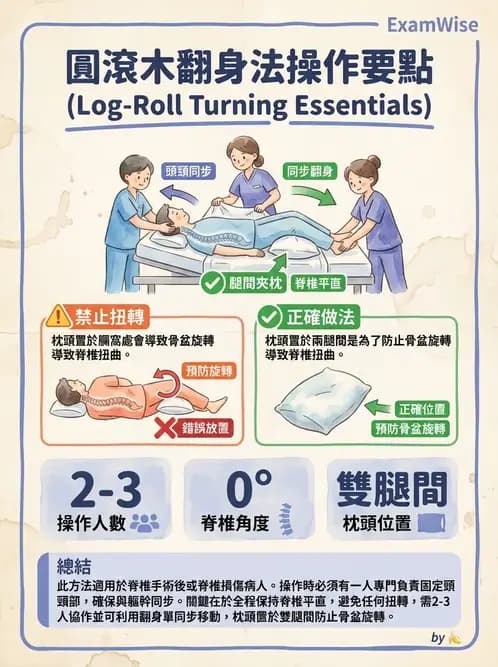 ExamWise

圓滾木翻身法操作要點
(Log-Roll Turning Essentials)

頭頸同步

同步翻身

腿間夾枕

脊椎平直

禁止扭轉

枕頭置於膕窩處會導致骨盆旋轉導致脊椎扭曲。

預防旋轉

錯誤放置

正確做法

枕頭置於兩腿間是為了防止骨盆旋轉導致脊椎扭曲。

正確位置

預防骨盆旋轉

2-3
操作人數

0°
脊椎角度

雙腿間
枕頭位置

總結

此方法適用於脊椎手術後或脊椎損傷病人。操作時必須有一人專門負責固定頭頸部，確保與軀幹同步。關鍵在於全程保持脊椎平直，避免任何扭轉，需2-3人協作並可利用翻身單同步移動，枕頭置於雙腿間防止骨盆旋轉。

by