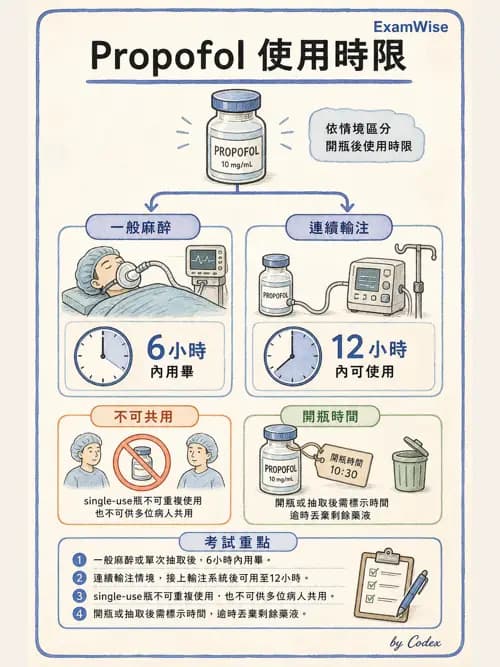 ExamWise

Propofol 使用時限

PROPOFOL
10 mg/mL

依情境區分
開瓶後使用時限

一般麻醉

6小時
內用畢

連續輸注

PROPOFOL

12小時
內可使用

不可共用

single-use瓶不可重複使用
也不可供多位病人共用

開瓶時間

PROPOFOL
10 mg/mL

開瓶時間
10:30

開瓶或抽取後需標示時間
逾時丟棄剩餘藥液

考試重點

1 一般麻醉或單次抽取後，6小時內用畢。
2 連續輸注情境，接上輸注系統後可用至12小時。
3 single-use瓶不可重複使用，也不可供多位病人共用。
4 開瓶或抽取後需標示時間，逾時丟棄剩餘藥液。

by Codex