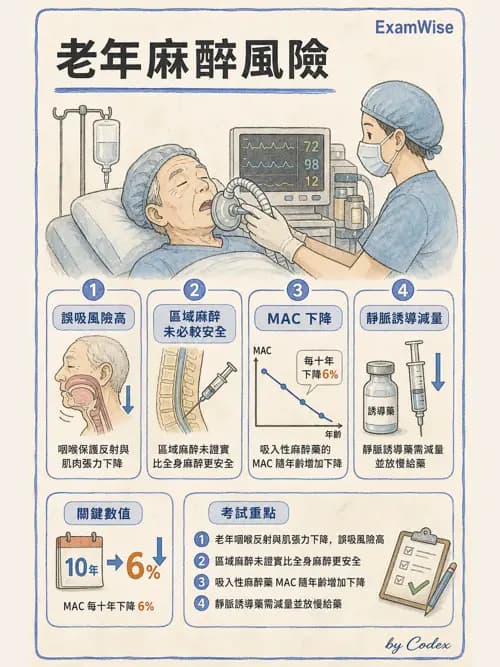 ExamWise

老年麻醉風險

72
98
12

1
誤吸風險高
咽喉保護反射與肌肉張力下降

2
區域麻醉未必較安全
區域麻醉未證實比全身麻醉更安全

3
MAC 下降
MAC
每十年下降6%
年齡
吸入性麻醉藥的 MAC 隨年齡增加下降

4
靜脈誘導減量
誘導藥
靜脈誘導藥需減量並放慢給藥

關鍵數值
10年 → 6%
MAC 每十年下降 6%

考試重點
1 老年咽喉反射與肌張力下降，誤吸風險高
2 區域麻醉未證實比全身麻醉更安全
3 吸入性麻醉藥 MAC 隨年齡增加下降
4 靜脈誘導藥需減量並放慢給藥

by Codex