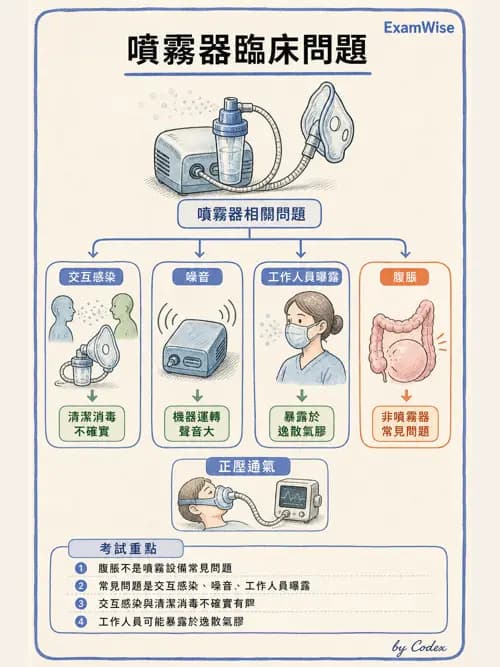 ExamWise

噴霧器臨床問題

噴霧器相關問題

交互感染

清潔消毒不確實

噪音

機器運轉聲音大

工作人員曝露

暴露於逸散氣膠

腹脹

非噴霧器常見問題

正壓通氣

考試重點

1 腹脹不是噴霧設備常見問題
2 常見問題是交互感染、噪音、工作人員曝露
3 交互感染與清潔消毒不確實有關
4 工作人員可能暴露於逸散氣膠

by Codex