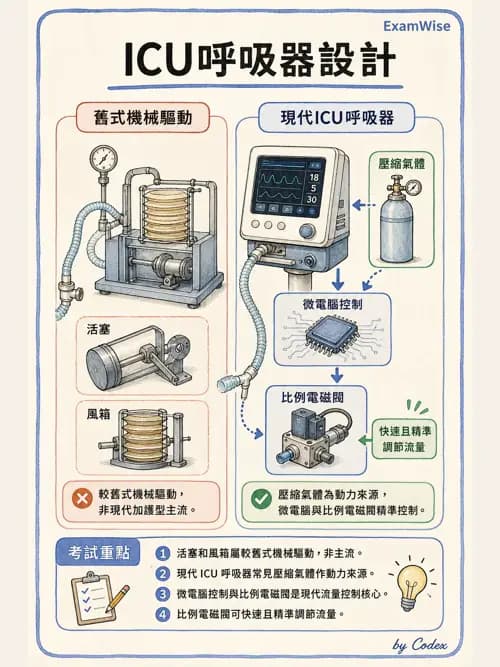 ExamWise

ICU呼吸器設計

舊式機械驅動

活塞

風箱

較舊式機械驅動，非現代加護型主流。

現代ICU呼吸器

18
5
30

壓縮氣體

微電腦控制

比例電磁閥

快速且精準調節流量

壓縮氣體為動力來源，微電腦與比例電磁閥精準控制。

考試重點

1 活塞和風箱屬較舊式機械驅動，非主流。
2 現代 ICU 呼吸器常見壓縮氣體作動力來源。
3 微電腦控制與比例電磁閥是現代流量控制核心。
4 比例電磁閥可快速且精準調節流量。

by Codex