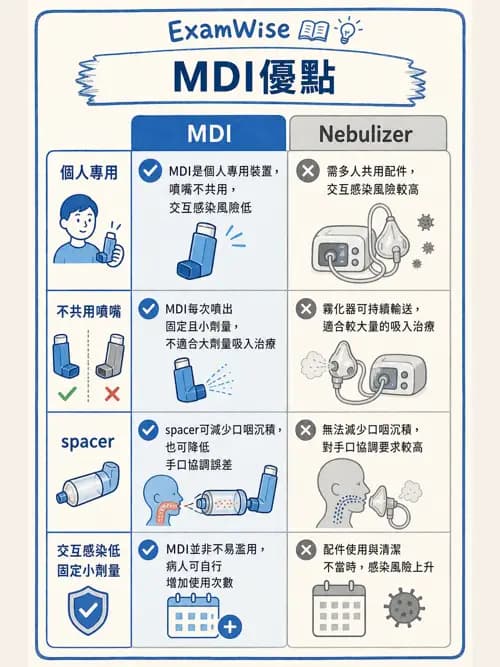 ExamWise

MDI優點

| | MDI | Nebulizer |
|---|---|---|
| 個人專用 | MDI是個人專用裝置，噴嘴不共用，交互感染風險低 | 需多人共用配件，交互感染風險較高 |
| 不共用噴嘴 | MDI每次噴出固定且小劑量，不適合大劑量吸入治療 | 霧化器可持續輸送，適合較大量的吸入治療 |
| spacer | spacer可減少口咽沉積，也可降低手口協調誤差 | 無法減少口咽沉積，對手口協調要求較高 |
| 交互感染低 固定小劑量 | MDI並非不易濫用，病人可自行增加使用次數 | 配件使用與清潔不當時，感染風險上升 |