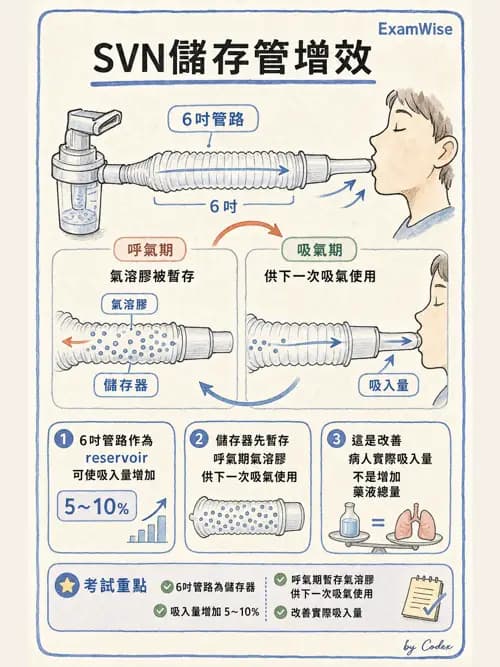 ExamWise

SVN儲存管增效

6吋管路

6吋

呼氣期
氣溶膠被暫存

氣溶膠

儲存器

吸氣期
供下一次吸氣使用

吸入量

1 6吋管路作為 reservoir 可使吸入量增加

5~10%

2 儲存器先暫存 呼氣期氣溶膠 供下一次吸氣使用

3 這是改善 病人實際吸入量 不是增加 藥液總量

=

考試重點

6吋管路為儲存器

吸入量增加 5~10%

呼氣期暫存氣溶膠 供下一次吸氣使用

改善實際吸入量

by Codex