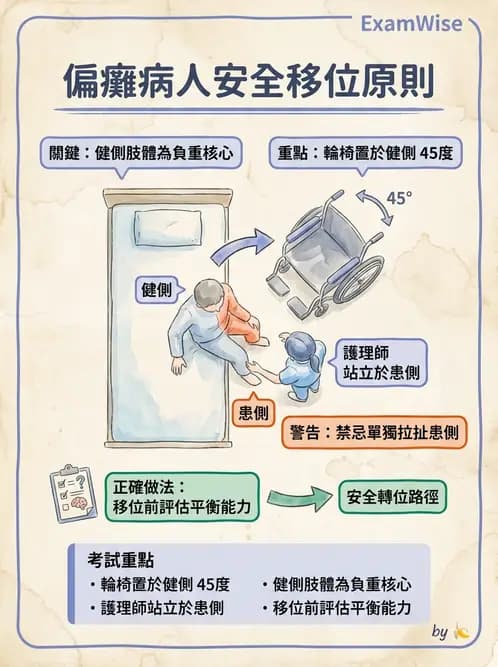 ExamWise

偏癱病人安全移位原則

關鍵：健側肢體為負重核心

重點：輪椅置於健側 45度

45°

健側

護理師
站立於患側

患側

警告：禁忌單獨拉扯患側

正確做法：
移位前評估平衡能力

安全轉位路徑

考試重點
・輪椅置於健側 45度
・護理師站立於患側
・健側肢體為負重核心
・移位前評估平衡能力

by