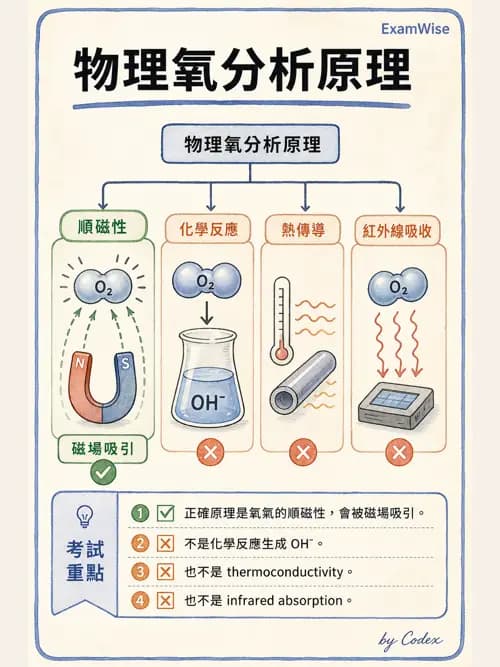 ExamWise

物理氧分析原理

物理氧分析原理

順磁性

$O_2$

N S

磁場吸引

化學反應

$O_2$

$OH^-$

熱傳導

紅外線吸收

$O_2$

考試重點

1 正確原理是氧氣的順磁性，會被磁場吸引。

2 不是化學反應生成 $OH^-$。

3 也不是 thermoconductivity。

4 也不是 infrared absorption。

by Codex