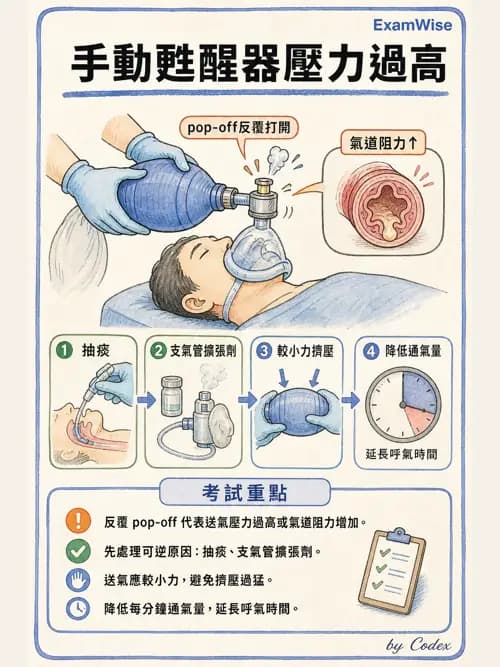 ExamWise

手動甦醒器壓力過高

pop-off反覆打開

氣道阻力↑

1 抽痰

2 支氣管擴張劑

3 較小力擠壓

4 降低通氣量

延長呼氣時間

考試重點

反覆 pop-off 代表送氣壓力過高或氣道阻力增加。

先處理可逆原因：抽痰、支氣管擴張劑。

送氣應較小力，避免擠壓過猛。

降低每分鐘通氣量，延長呼氣時間。

by Codex