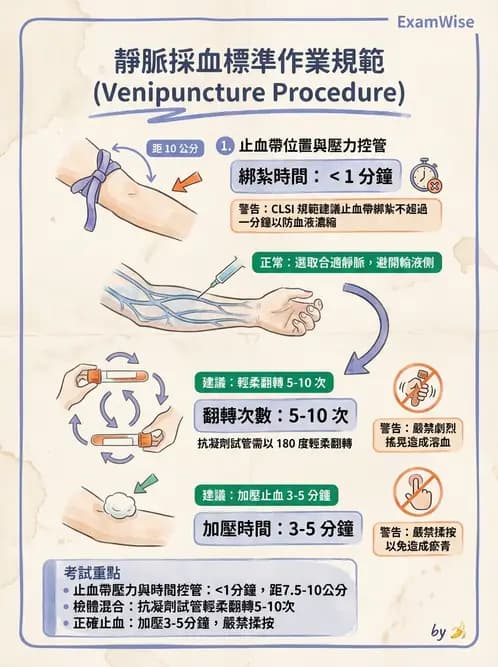 ExamWise

靜脈採血標準作業規範
(Venipuncture Procedure)

距 10 公分

1. 止血帶位置與壓力控管

綁紮時間：< 1 分鐘

警告：CLSI 規範建議止血帶綁紮不超過一分鐘以防血液濃縮

正常：選取合適靜脈，避開輸液側

建議：輕柔翻轉 5-10 次

翻轉次數：5-10 次

抗凝劑試管需以 180 度輕柔翻轉

警告：嚴禁劇烈搖晃造成溶血

建議：加壓止血 3-5 分鐘

加壓時間：3-5 分鐘

警告：嚴禁揉按以免造成瘀青

考試重點
• 止血帶壓力與時間控管：<1分鐘，距7.5-10公分
• 檢體混合：抗凝劑試管輕柔翻轉5-10次
• 正確止血：加壓3-5分鐘，嚴禁揉按

by