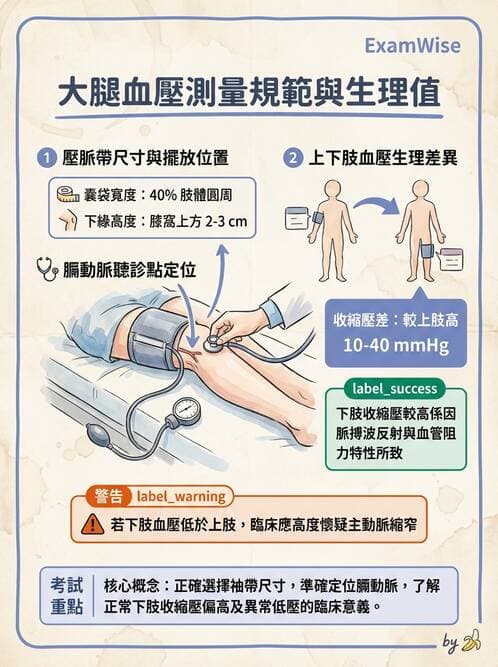 ExamWise

大腿血壓測量規範與生理值

1 壓脈帶尺寸與擺放位置

囊袋寬度：40% 肢體圓周

下緣高度：膝窩上方 2-3 cm

膕動脈聽診點定位

2 上下肢血壓生理差異

收縮壓差：較上肢高

10-40 mmHg

label_success

下肢收縮壓較高係因脈搏波反射與血管阻力特性所致

警告 label_warning

若下肢血壓低於上肢，臨床應高度懷疑主動脈縮窄

考試重點

核心概念：正確選擇袖帶尺寸，準確定位膕動脈，了解正常下肢收縮壓偏高及異常低壓的臨床意義。

by