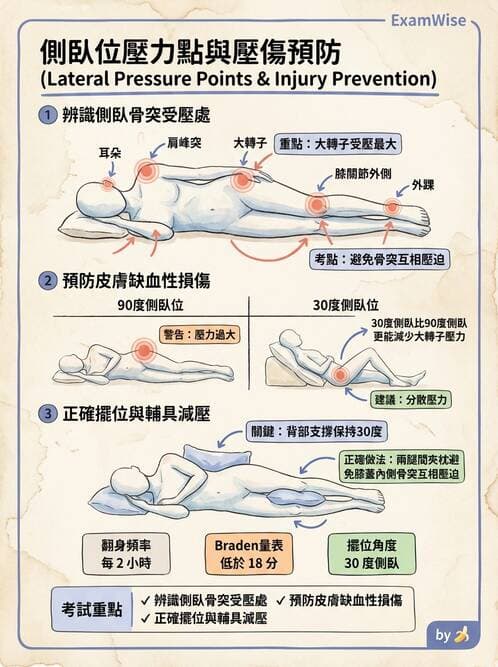 ExamWise

側臥位壓力點與壓傷預防
(Lateral Pressure Points & Injury Prevention)

1 辨識側臥骨突受壓處

耳朵
肩峰突
大轉子
重點：大轉子受壓最大
膝關節外側
外踝
考點：避免骨突互相壓迫

2 預防皮膚缺血性損傷

90度側臥位
警告：壓力過大

30度側臥位
30度側臥比90度側臥更能減少大轉子壓力
建議：分散壓力

3 正確擺位與輔具減壓

關鍵：背部支撐保持30度
正確做法：兩腿間夾枕避免膝蓋內側骨突互相壓迫

翻身頻率
每 2 小時

Braden量表
低於 18 分

擺位角度
30 度側臥

考試重點
✓ 辨識側臥骨突受壓處 ✓ 預防皮膚缺血性損傷
✓ 正確擺位與輔具減壓

by