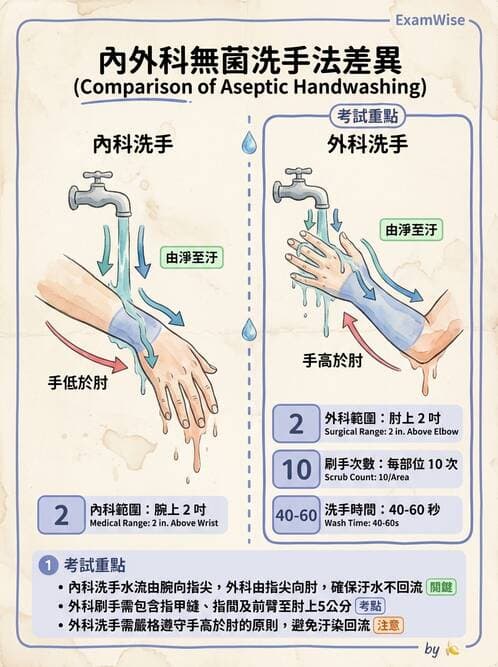 ExamWise

內外科無菌洗手法差異
(Comparison of Aseptic Handwashing)

內科洗手

由淨至汙

手低於肘

2 內科範圍：腕上 2 吋
Medical Range: 2 in. Above Wrist

考試重點

外科洗手

由淨至汙

手高於肘

2 外科範圍：肘上 2 吋
Surgical Range: 2 in. Above Elbow

10 刷手次數：每部位 10 次
Scrub Count: 10/Area

40-60 洗手時間：40-60 秒
Wash Time: 40-60s

1 考試重點
• 內科洗手水流由腕向指尖，外科由指尖向肘，確保汙水不回流 關鍵
• 外科刷手需包含指甲縫、指間及前臂至肘上5公分 考點
• 外科洗手需嚴格遵守手高於肘的原則，避免汙染回流 注意

by