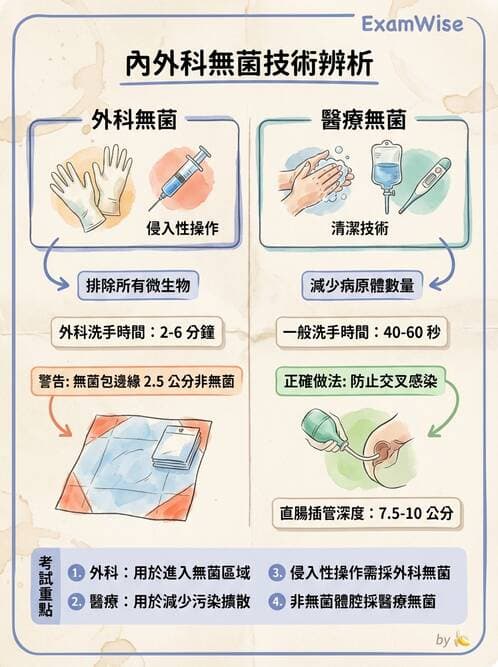 ExamWise

內外科無菌技術辨析

外科無菌

侵入性操作

排除所有微生物

外科洗手時間：2-6 分鐘

警告: 無菌包邊緣 2.5 公分非無菌

醫療無菌

清潔技術

減少病原體數量

一般洗手時間：40-60 秒

正確做法: 防止交叉感染

直腸插管深度：7.5-10 公分

考試重點

1. 外科：用於進入無菌區域

2. 醫療：用於減少污染擴散

3. 侵入性操作需採外科無菌

4. 非無菌體腔採醫療無菌

by