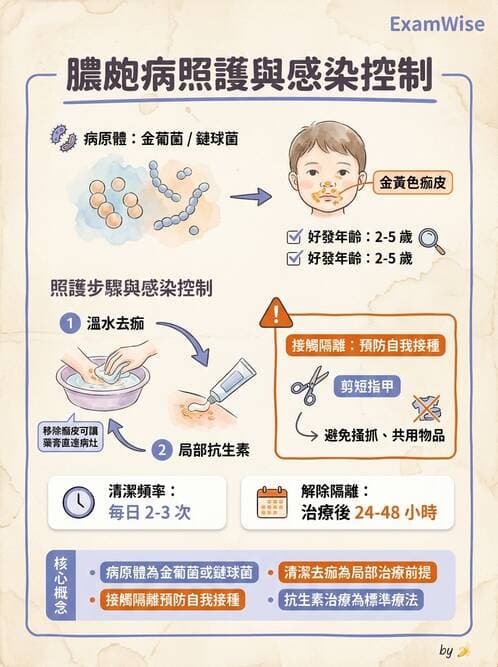 ExamWise

膿皰病照護與感染控制

病原體：金葡菌 / 鏈球菌

金黃色痂皮

好發年齡：2-5 歲
好發年齡：2-5 歲

照護步驟與感染控制

1 溫水去痂

移除痂皮可讓藥膏直達病灶

2 局部抗生素

接觸隔離：預防自我接種

剪短指甲

避免搔抓、共用物品

清潔頻率：
每日 2-3 次

解除隔離：
治療後 24-48 小時

核心概念

病原體為金葡菌或鏈球菌
清潔去痂為局部治療前提
接觸隔離預防自我接種
抗生素治療為標準療法

by