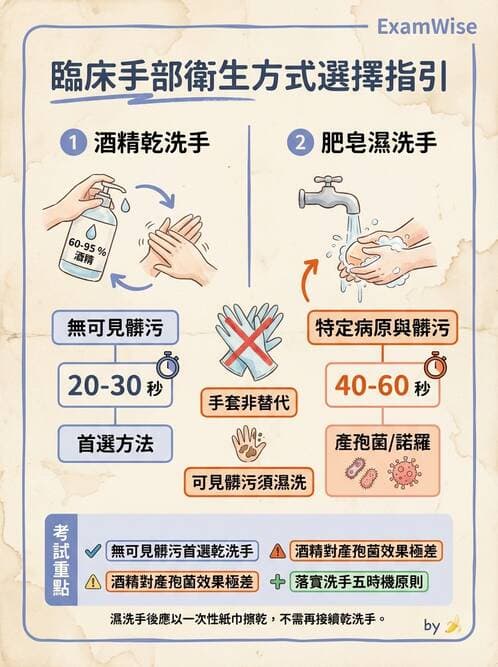 ExamWise

臨床手部衛生方式選擇指引

1 酒精乾洗手

60-95 %
酒精

無可見髒污

20-30 秒

首選方法

2 肥皂濕洗手

特定病原與髒污

40-60 秒

產孢菌/諾羅

手套非替代

可見髒污須濕洗

考試重點

無可見髒污首選乾洗手

酒精對產孢菌效果極差

酒精對產孢菌效果極差

落實洗手五時機原則

濕洗手後應以一次性紙巾擦乾，不需再接續乾洗手。

by