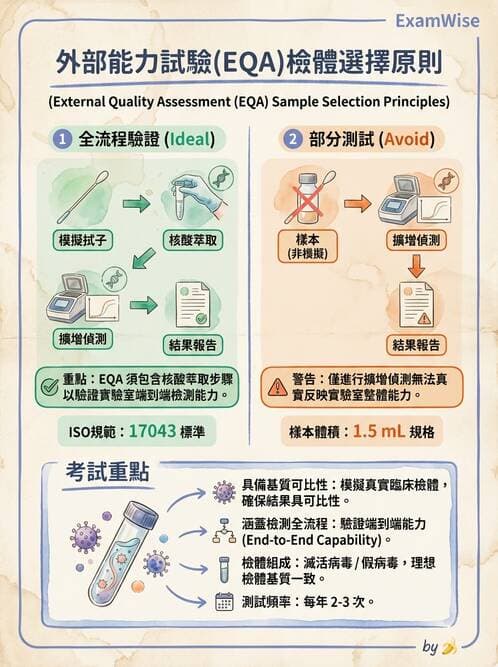 ExamWise

外部能力試驗(EQA)檢體選擇原則

(External Quality Assessment (EQA) Sample Selection Principles)

1 全流程驗證 (Ideal)

模擬拭子

核酸萃取

擴增偵測

結果報告

重點：EQA 須包含核酸萃取步驟以驗證實驗室端到端檢測能力。

ISO規範：17043 標準

2 部分測試 (Avoid)

樣本
(非模擬)

擴增偵測

結果報告

警告：僅進行擴增偵測無法真實反映實驗室整體能力。

樣本體積：1.5 mL 規格

考試重點

具備基質可比性：模擬真實臨床檢體，確保結果具可比性。

涵蓋檢測全流程：驗證端到端能力 (End-to-End Capability)。

檢體組成：滅活病毒 / 假病毒，理想檢體基質一致。

測試頻率：每年 2-3 次。

by