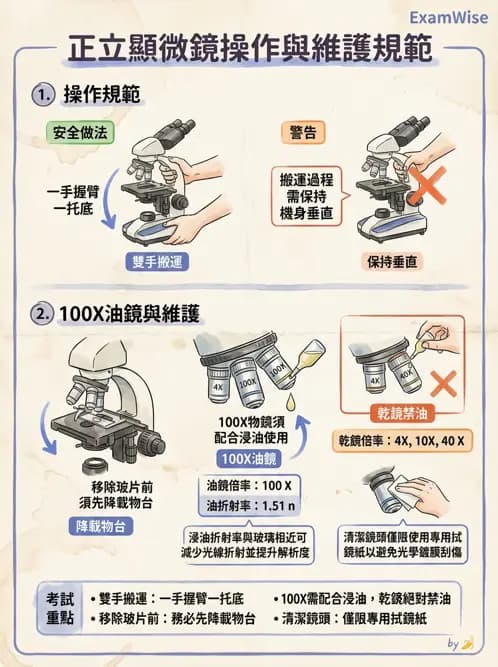 ExamWise

正立顯微鏡操作與維護規範

1. 操作規範

安全做法

一手握臂
一托底

雙手搬運

警告

搬運過程
需保持
機身垂直

保持垂直

2. 100X油鏡與維護

移除玻片前
須先降載物台

降載物台

4X 100X 100X

100X物鏡須
配合浸油使用

100X油鏡

油鏡倍率：100 X
油折射率：1.51 n

浸油折射率與玻璃相近可
減少光線折射並提升解析度

4X 40X

乾鏡禁油

乾鏡倍率：4X, 10X, 40 X

清潔鏡頭僅限使用專用拭
鏡紙以避免光學鍍膜刮傷

考試重點
• 雙手搬運：一手握臂一托底
• 移除玻片前：務必先降載物台
• 100X需配合浸油，乾鏡絕對禁油
• 清潔鏡頭：僅限專用拭鏡紙

by