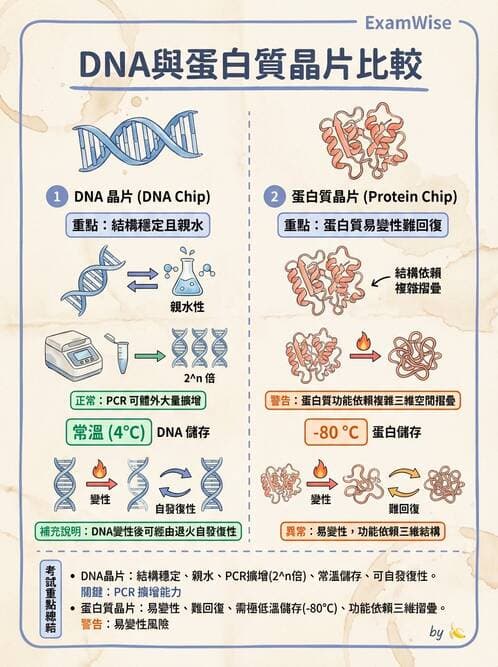 ExamWise

DNA與蛋白質晶片比較

1 DNA 晶片 (DNA Chip)

重點：結構穩定且親水

親水性

2^n 倍

正常：PCR 可體外大量擴增

常溫 (4°C) DNA 儲存

變性

自發復性

補充說明：DNA變性後可經由退火自發復性

2 蛋白質晶片 (Protein Chip)

重點：蛋白質易變性難回復

結構依賴複雜摺疊

警告：蛋白質功能依賴複雜三維空間摺疊

-80 °C 蛋白儲存

變性

難回復

異常：易變性，功能依賴三維結構

考試重點總結

• DNA晶片：結構穩定、親水、PCR擴增(2^n倍)、常溫儲存、可自發復性。
關鍵：PCR 擴增能力

• 蛋白質晶片：易變性、難回復、需極低溫儲存(-80°C)、功能依賴三維摺疊。
警告：易變性風險

by