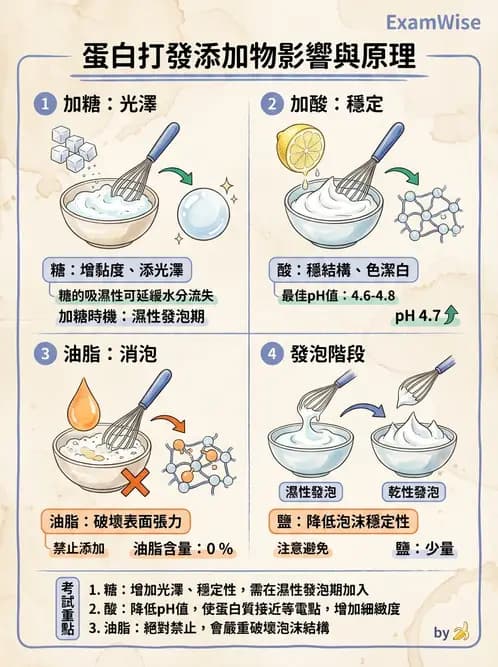 ExamWise

蛋白打發添加物影響與原理

1 加糖：光澤

糖：增黏度、添光澤
糖的吸濕性可延緩水分流失
加糖時機：濕性發泡期

2 加酸：穩定

酸：穩結構、色潔白
最佳pH值：4.6-4.8
pH 4.7

3 油脂：消泡

油脂：破壞表面張力
禁止添加
油脂含量：0 %

4 發泡階段

濕性發泡
乾性發泡
鹽：降低泡沫穩定性
注意避免
鹽：少量

考試重點
1. 糖：增加光澤、穩定性，需在濕性發泡期加入
2. 酸：降低pH值，使蛋白質接近等電點，增加細緻度
3. 油脂：絕對禁止，會嚴重破壞泡沫結構

by