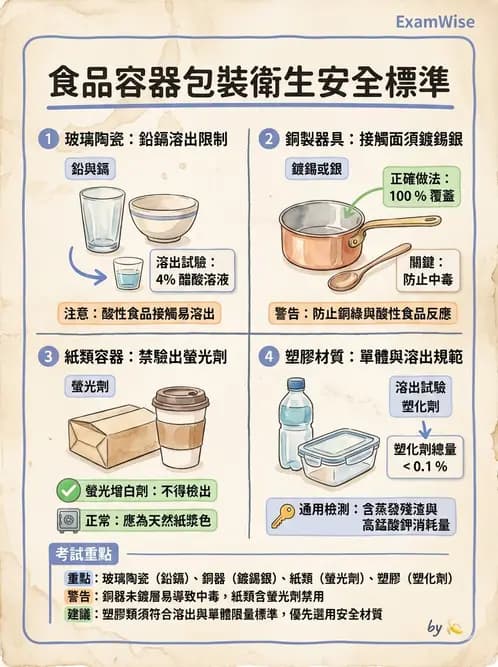 ExamWise

食品容器包裝衛生安全標準

1 玻璃陶瓷：鉛鎘溶出限制

鉛與鎘

溶出試驗：4% 醋酸溶液

注意：酸性食品接觸易溶出

2 銅製器具：接觸面須鍍錫銀

鍍錫或銀

正確做法：100 % 覆蓋

關鍵：防止中毒

警告：防止銅綠與酸性食品反應

3 紙類容器：禁驗出螢光劑

螢光劑

螢光增白劑：不得檢出

正常：應為天然紙漿色

4 塑膠材質：單體與溶出規範

溶出試驗 塑化劑

塑化劑總量 < 0.1 %

通用檢測：含蒸發殘渣與高錳酸鉀消耗量

考試重點

重點：玻璃陶瓷（鉛鎘）、銅器（鍍錫銀）、紙類（螢光劑）、塑膠（塑化劑）

警告：銅器未鍍層易導致中毒，紙類含螢光劑禁用

建議：塑膠類須符合溶出與單體限量標準，優先選用安全材質

by