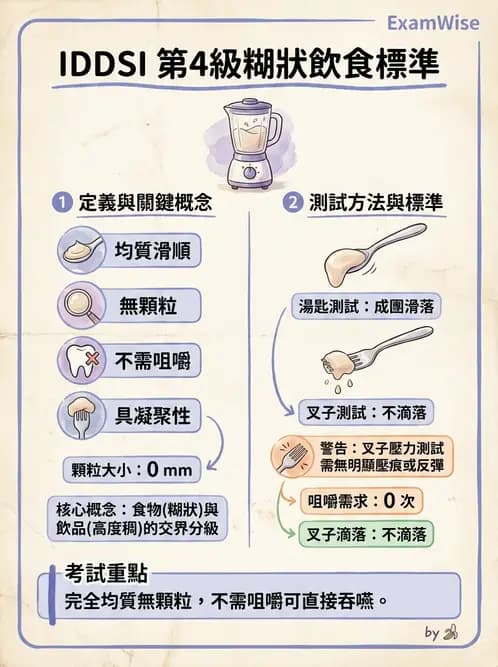 ExamWise

IDDSI 第4級糊狀飲食標準

1 定義與關鍵概念

均質滑順

無顆粒

不需咀嚼

具凝聚性

顆粒大小：0 mm

核心概念：食物(糊狀)與飲品(高度稠)的交界分級

2 測試方法與標準

湯匙測試：成團滑落

叉子測試：不滴落

警告：叉子壓力測試需無明顯壓痕或反彈

咀嚼需求：0 次

叉子滴落：不滴落

考試重點

完全均質無顆粒，不需咀嚼可直接吞嚥。

by