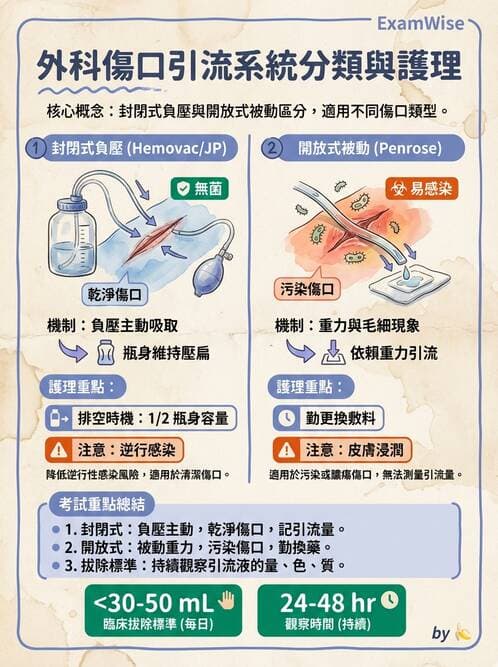 ExamWise

外科傷口引流系統分類與護理

核心概念：封閉式負壓與開放式被動區分，適用不同傷口類型。

1 封閉式負壓 (Hemovac/JP)

無菌

乾淨傷口

機制：負壓主動吸取

瓶身維持壓扁

護理重點：

排空時機：1/2 瓶身容量

注意：逆行感染

降低逆行性感染風險，適用於清潔傷口。

2 開放式被動 (Penrose)

易感染

污染傷口

機制：重力與毛細現象

依賴重力引流

護理重點：

勤更換敷料

注意：皮膚浸潤

適用於污染或膿瘍傷口，無法測量引流量。

考試重點總結

1. 封閉式：負壓主動，乾淨傷口，記引流量。
2. 開放式：被動重力，污染傷口，勤換藥。
3. 拔除標準：持續觀察引流液的量、色、質。

<30-50 mL
臨床拔除標準 (每日)

24-48 hr
觀察時間 (持續)

by