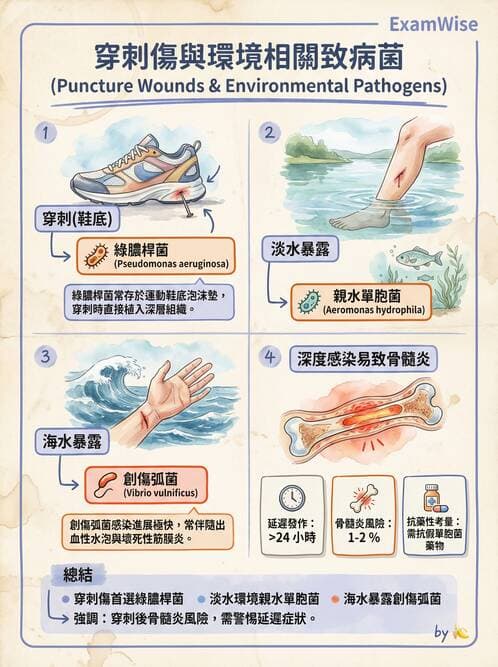 ExamWise

穿刺傷與環境相關致病菌
(Puncture Wounds & Environmental Pathogens)

1

穿刺(鞋底)

綠膿桿菌
(Pseudomonas aeruginosa)

綠膿桿菌常存於運動鞋底泡沫墊，穿刺時直接植入深層組織。

2

淡水暴露

親水單胞菌
(Aeromonas hydrophila)

3

海水暴露

創傷弧菌
(Vibrio vulnificus)

創傷弧菌感染進展極快，常伴隨出血性水泡與壞死性筋膜炎。

4

深度感染易致骨髓炎

延遲發作：
>24 小時

骨髓炎風險：
1-2 %

抗藥性考量：
需抗假單胞菌藥物

總結

穿刺傷首選綠膿桿菌 淡水環境親水單胞菌 海水暴露創傷弧菌

強調：穿刺後骨髓炎風險，需警惕延遲症狀。

by