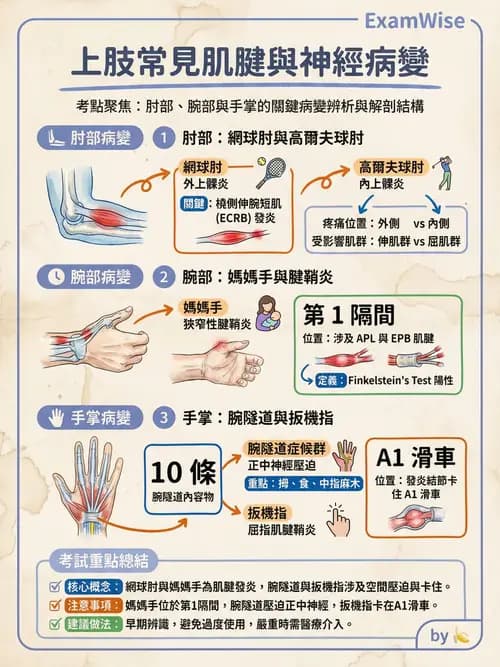 ExamWise

上肢常見肌腱與神經病變

考點聚焦：肘部、腕部與手掌的關鍵病變辨析與解剖結構

肘部病變

1 肘部：網球肘與高爾夫球肘

網球肘
外上髁炎
關鍵：橈側伸腕短肌 (ECRB) 發炎

高爾夫球肘
內上髁炎

疼痛位置：外側 vs 內側
受影響肌群：伸肌群 vs 屈肌群

腕部病變

2 腕部：媽媽手與腱鞘炎

媽媽手
狹窄性腱鞘炎

第 1 隔間
位置：涉及 APL 與 EPB 肌腱
定義：Finkelstein's Test 陽性

手掌病變

3 手掌：腕隧道與扳機指

10 條
腕隧道內容物

腕隧道症候群
正中神經壓迫
重點：拇、食、中指麻木

扳機指
屈指肌腱鞘炎

A1 滑車
位置：發炎結節卡住 A1 滑車

考試重點總結

核心概念：網球肘與媽媽手為肌腱發炎，腕隧道與扳機指涉及空間壓迫與卡住。
注意事項：媽媽手位於第1隔間，腕隧道壓迫正中神經，扳機指卡在A1滑車。
建議做法：早期辨識，避免過度使用，嚴重時需醫療介入。

by